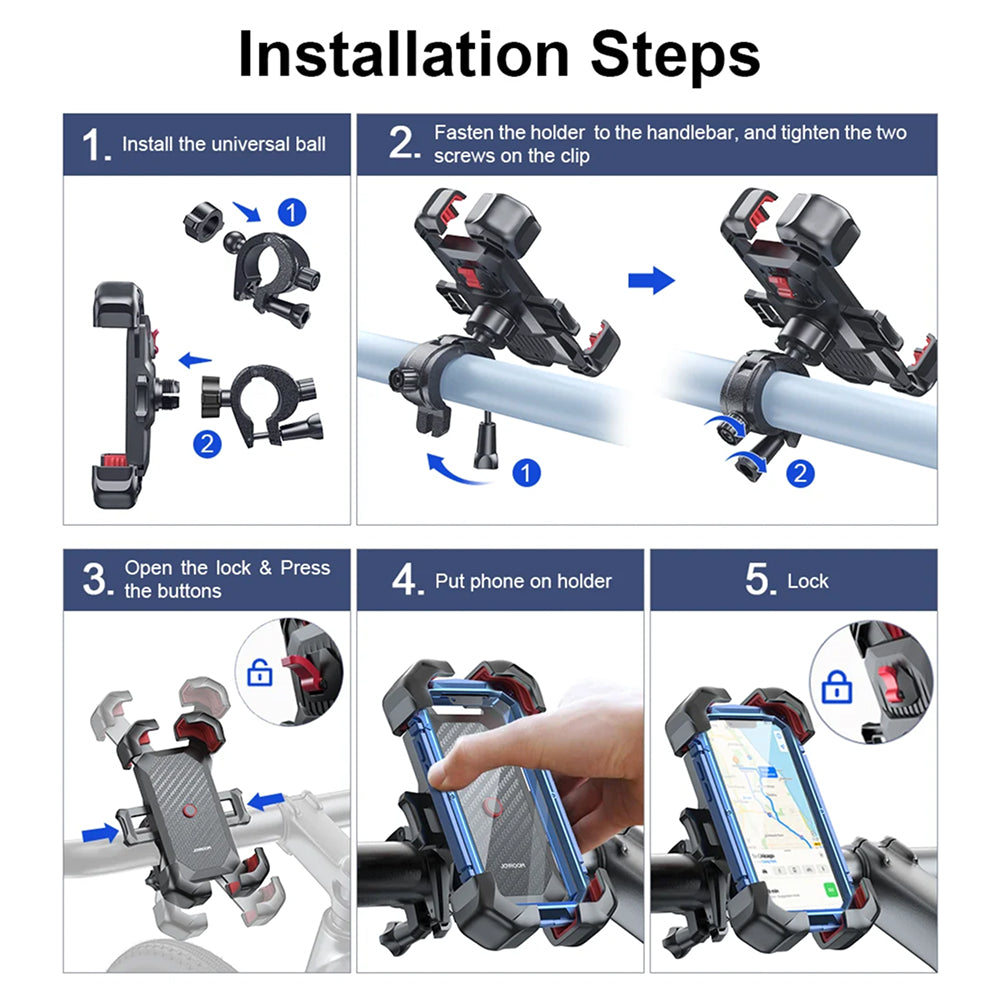 Installation Steps

1. Install the universal ball

1

2

2. Fasten the holder to the handlebar, and tighten the two screws on the clip

1

2

3. Open the lock & Press the buttons

JOYROOM

4. Put phone on holder

JOYROOM

5. Lock